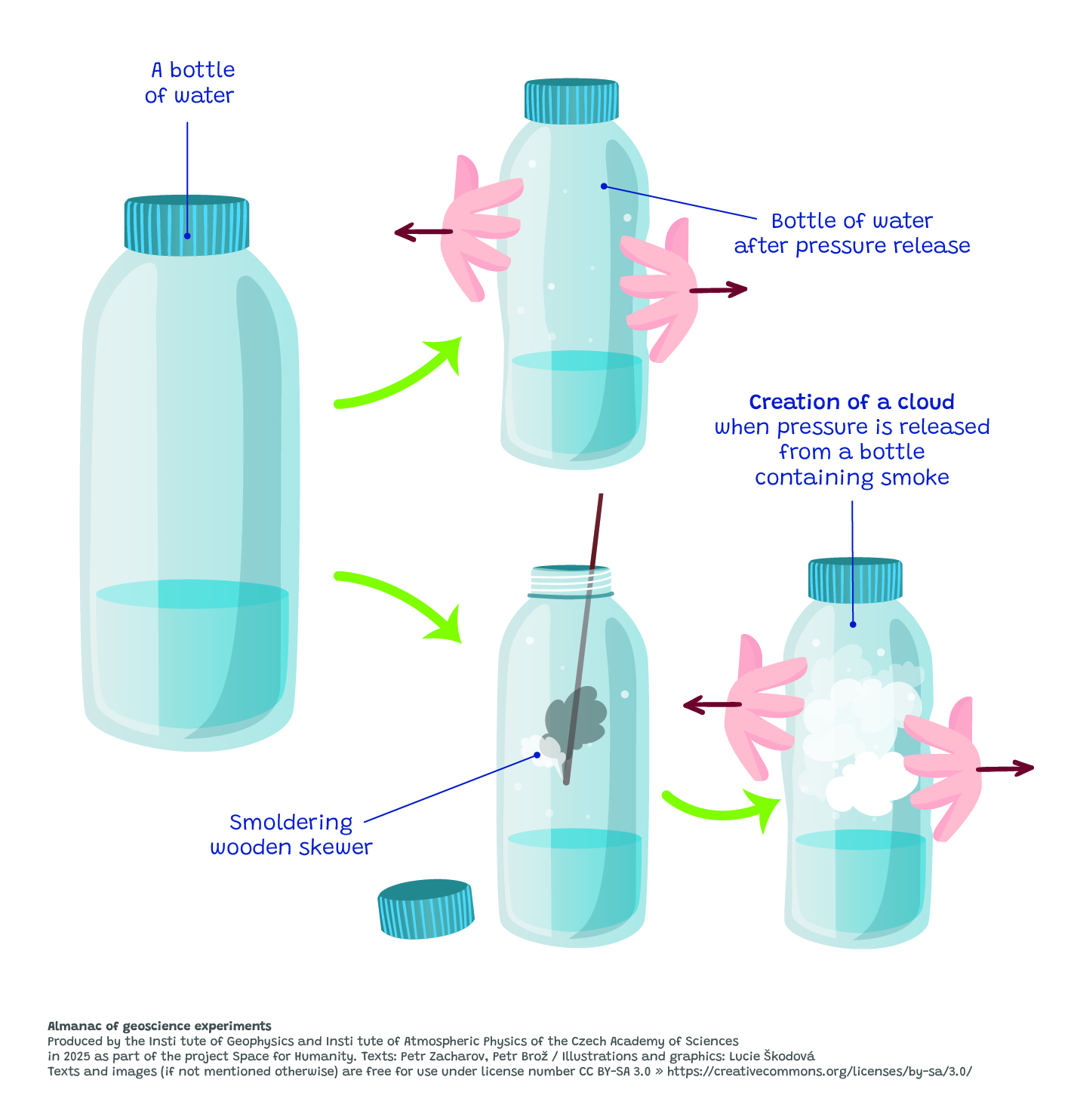 A bottle of water

Bottle of water after pressure release

Creation of a cloud when pressure is released from a bottle containing smoke

Smoldering wooden skewer

Almanac of geoscience experiments
Produced by the Insti tute of Geophysics and Insti tute of Atmospheric Physics of the Czech Academy of Sciences in 2025 as part of the project Space for Humanity. Texts: Petr Zacharov, Petr Brož / Illustrations and graphics: Lucie Škodová
Texts and images (if not mentioned otherwise) are free for use under license number CC BY-SA 3.0 » https://creativecommons.org/licenses/by-sa/3.0/